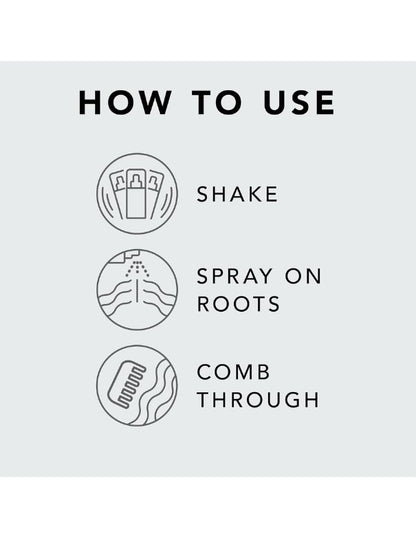 HOW TO USE

SHAKE

SPRAY ON ROOTS

COMB THROUGH