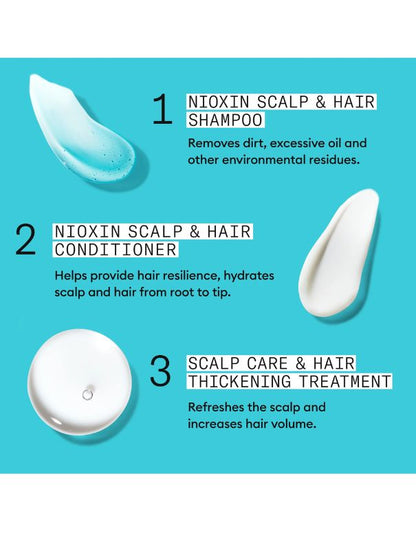 1 NIOXIN SCALP & HAIR SHAMPOO

Removes dirt, excessive oil and other environmental residues.

2 NIOXIN SCALP & HAIR CONDITIONER

Helps provide hair resilience, hydrates scalp and hair from root to tip.

3 SCALP CARE & HAIR THICKENING TREATMENT

Refreshes the scalp and increases hair volume.