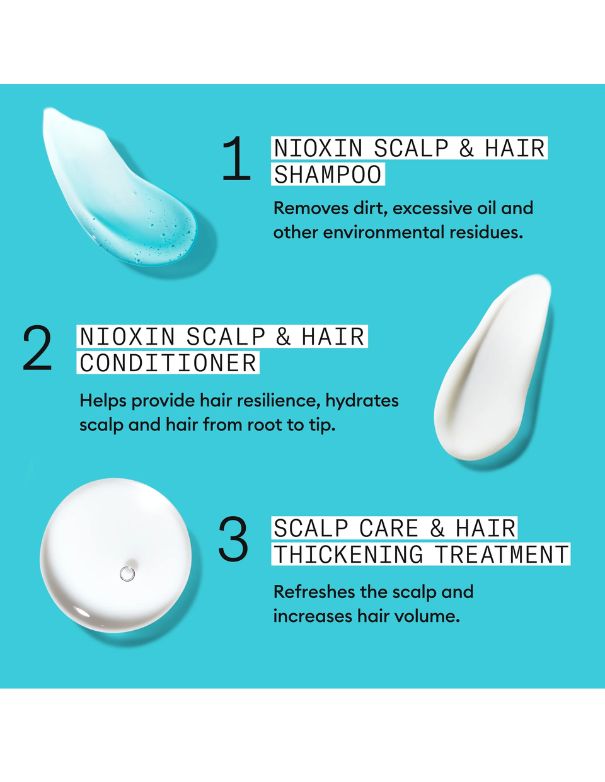 1 NIOXIN SCALP & HAIR SHAMPOO

Removes dirt, excessive oil and other environmental residues.

2 NIOXIN SCALP & HAIR CONDITIONER

Helps provide hair resilience, hydrates scalp and hair from root to tip.

3 SCALP CARE & HAIR THICKENING TREATMENT

Refreshes the scalp and increases hair volume.