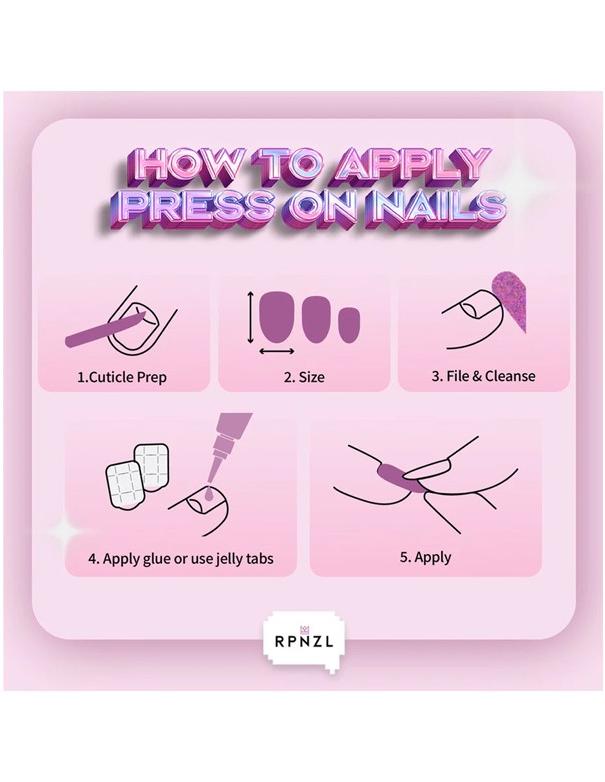 HOW TO APPLY PRESS ON NAILS

1.Cuticle Prep

2. Size

3. File & Cleanse

4. Apply glue or use jelly tabs

5. Apply

RPNZL